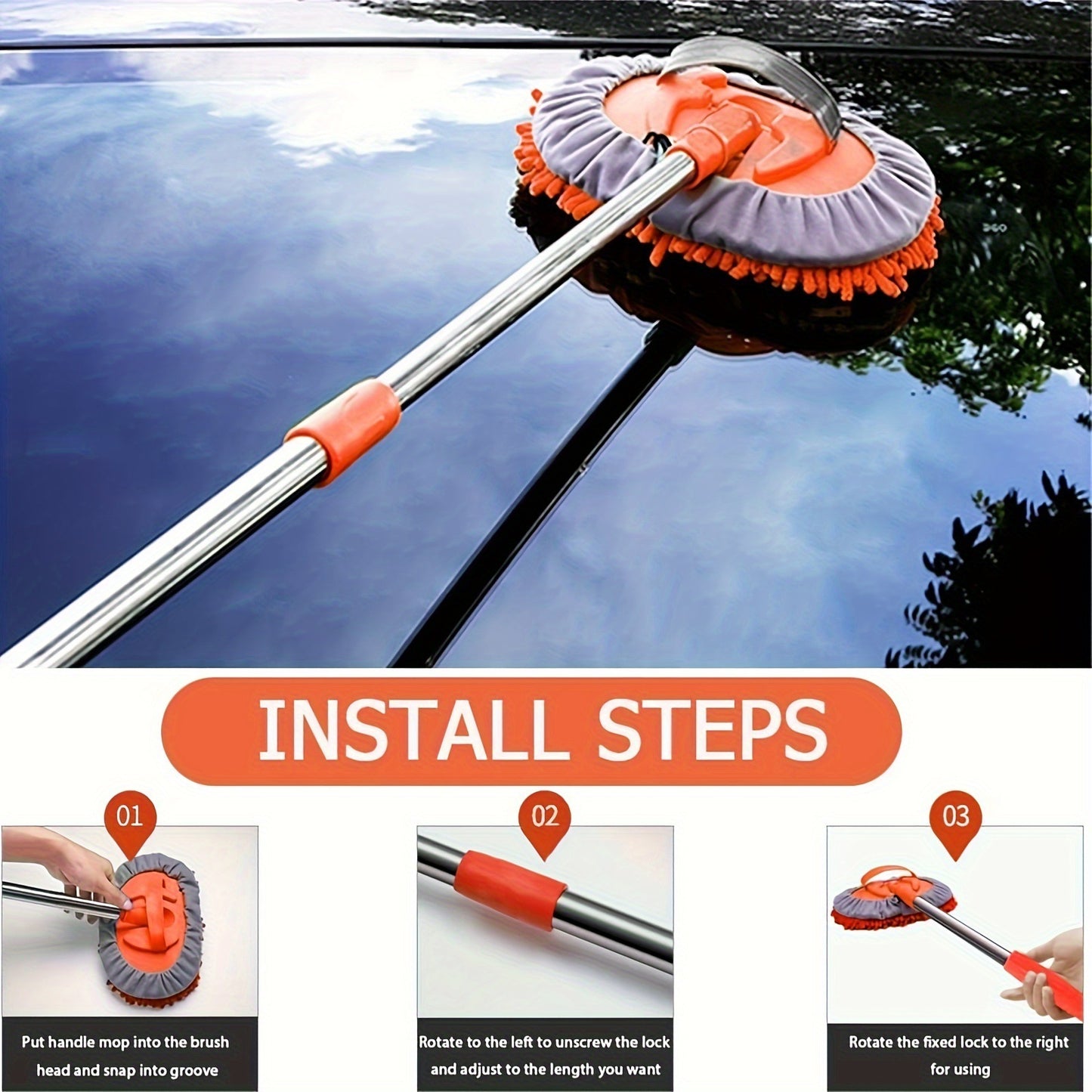 INSTALL STEPS

01

Put handle mop into the brush head and snap into groove

02

Rotate to the left to unscrew the lock and adjust to the length you want

03

Rotate the fixed lock to the right for using